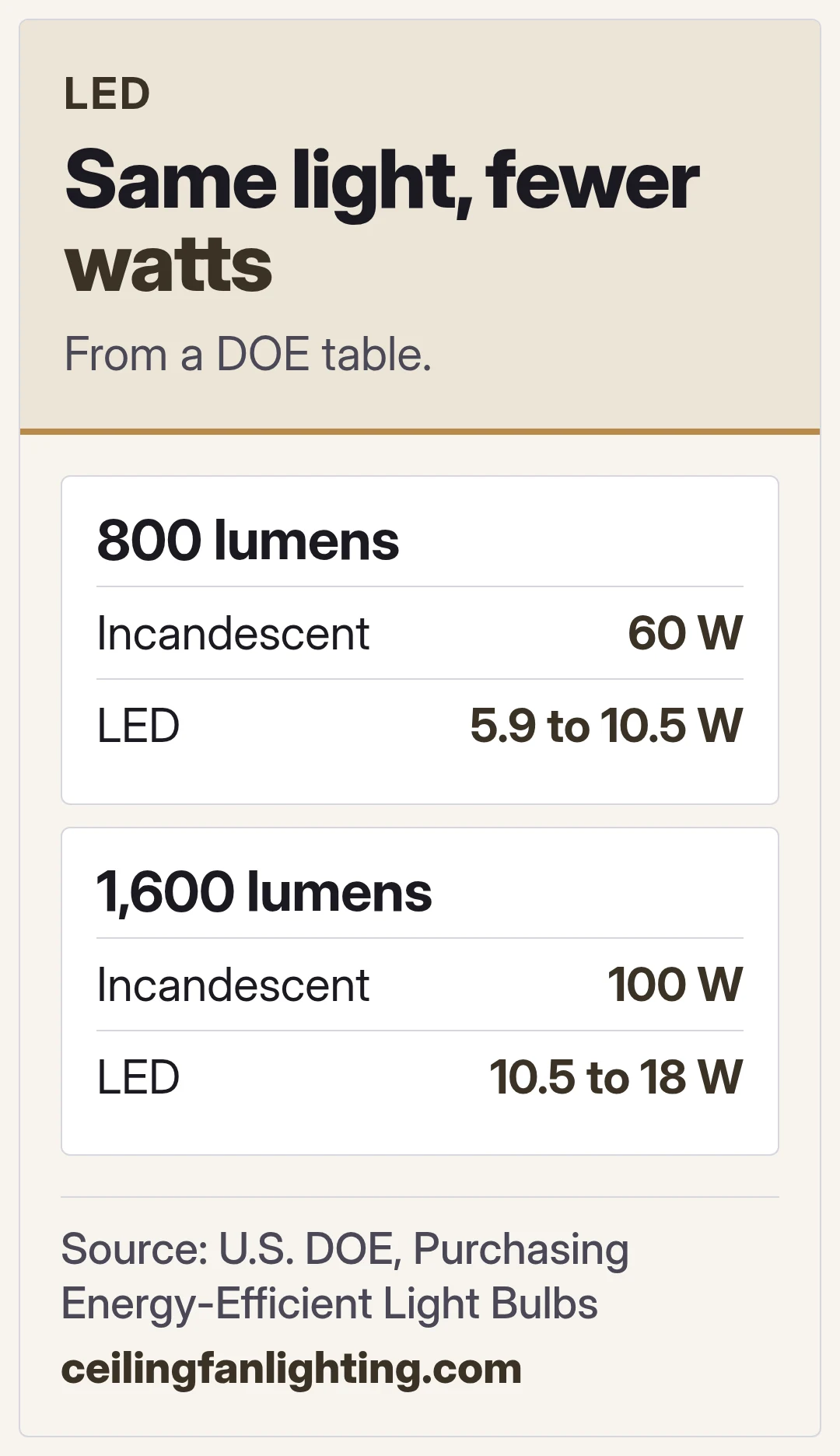 LED

Same light, fewer watts

From a DOE table.

800 lumens

Incandescent
60 W

LED
5.9 to 10.5 W

1,600 lumens

Incandescent
100 W

LED
10.5 to 18 W

Source: U.S. DOE, Purchasing Energy-Efficient Light Bulbs

ceilingfanlighting.com