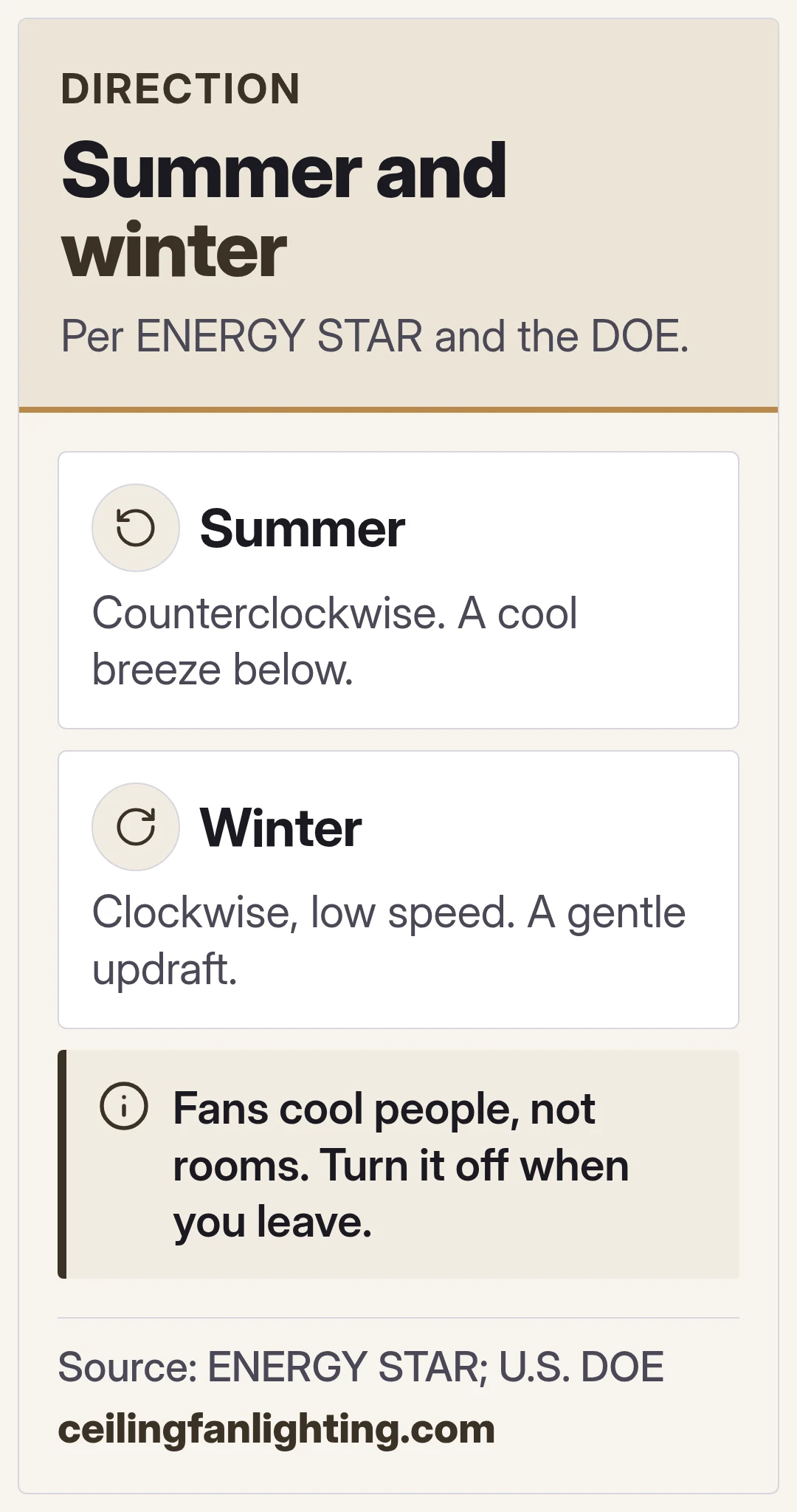 DIRECTION

Summer and winter

Per ENERGY STAR and the DOE.

Summer

Counterclockwise. A cool breeze below.

Winter

Clockwise, low speed. A gentle updraft.

Fans cool people, not rooms. Turn it off when you leave.

Source: ENERGY STAR; U.S. DOE

ceilingfanlighting.com