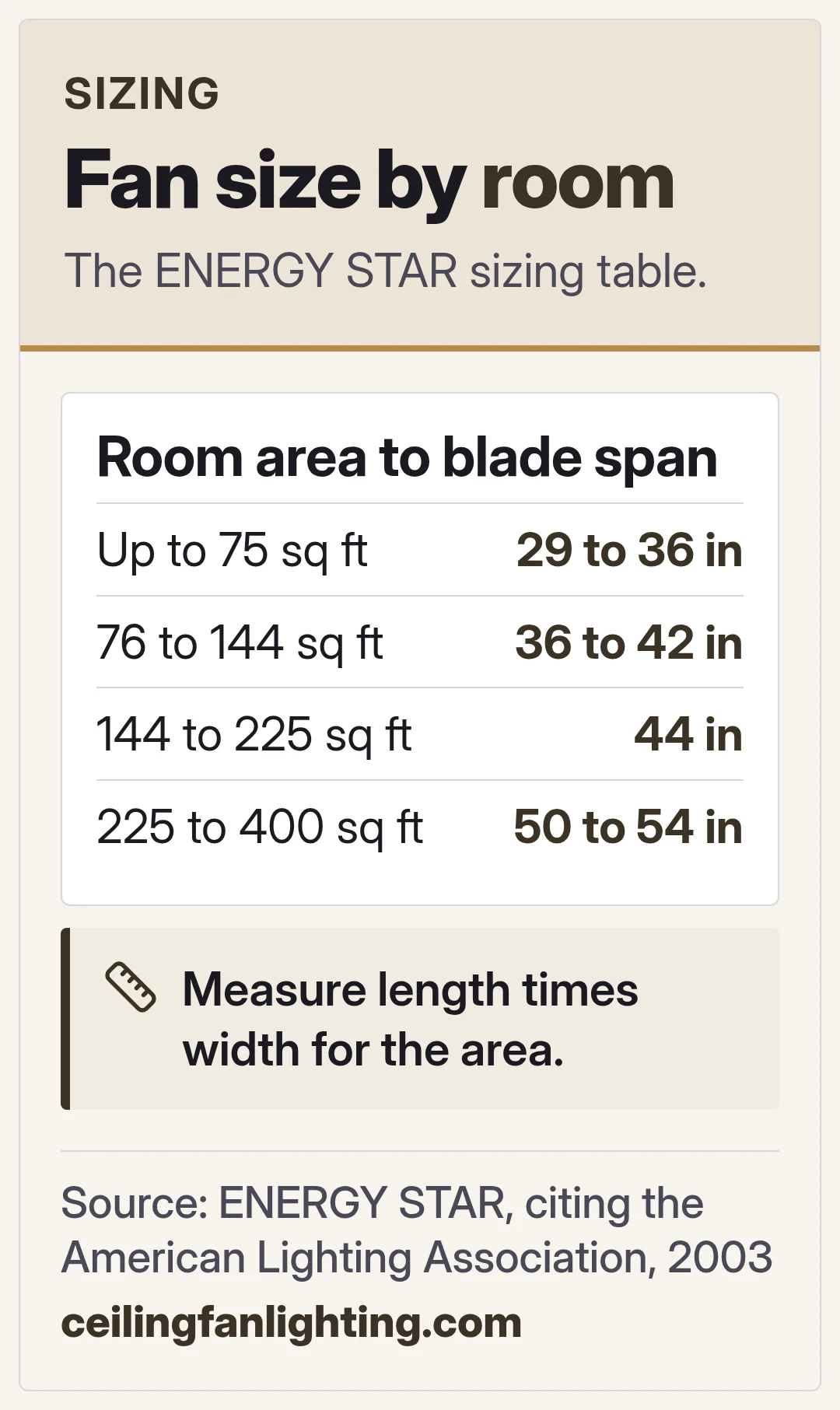 SIZING

Fan size by room

The ENERGY STAR sizing table.

Room area to blade span

Up to 75 sq ft 29 to 36 in

76 to 144 sq ft 36 to 42 in

144 to 225 sq ft 44 in

225 to 400 sq ft 50 to 54 in

Measure length times width for the area.

Source: ENERGY STAR, citing the American Lighting Association, 2003

ceilingfanlighting.com